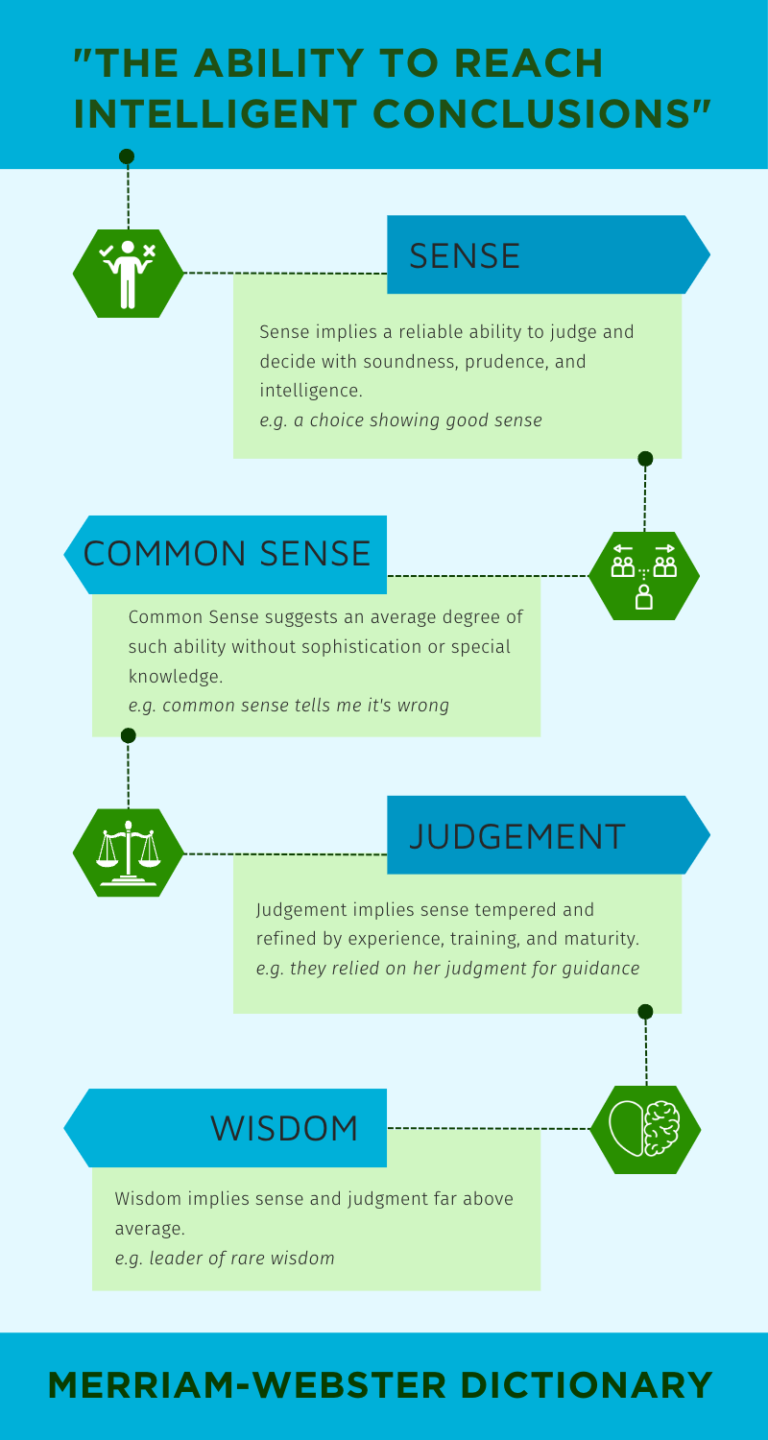 "THE ABILITY TO REACH INTELLIGENT CONCLUSIONS"

SENSE

Sense implies a reliable ability to judge and decide with soundness, prudence, and intelligence.
e.g. a choice showing good sense

COMMON SENSE

Common Sense suggests an average degree of such ability without sophistication or special knowledge.
e.g. common sense tells me it's wrong

JUDGEMENT

Judgement implies sense tempered and refined by experience, training, and maturity.
e.g. they relied on her judgment for guidance

WISDOM

Wisdom implies sense and judgment far above average.
e.g. leader of rare wisdom

MERRIAM-WEBSTER DICTIONARY