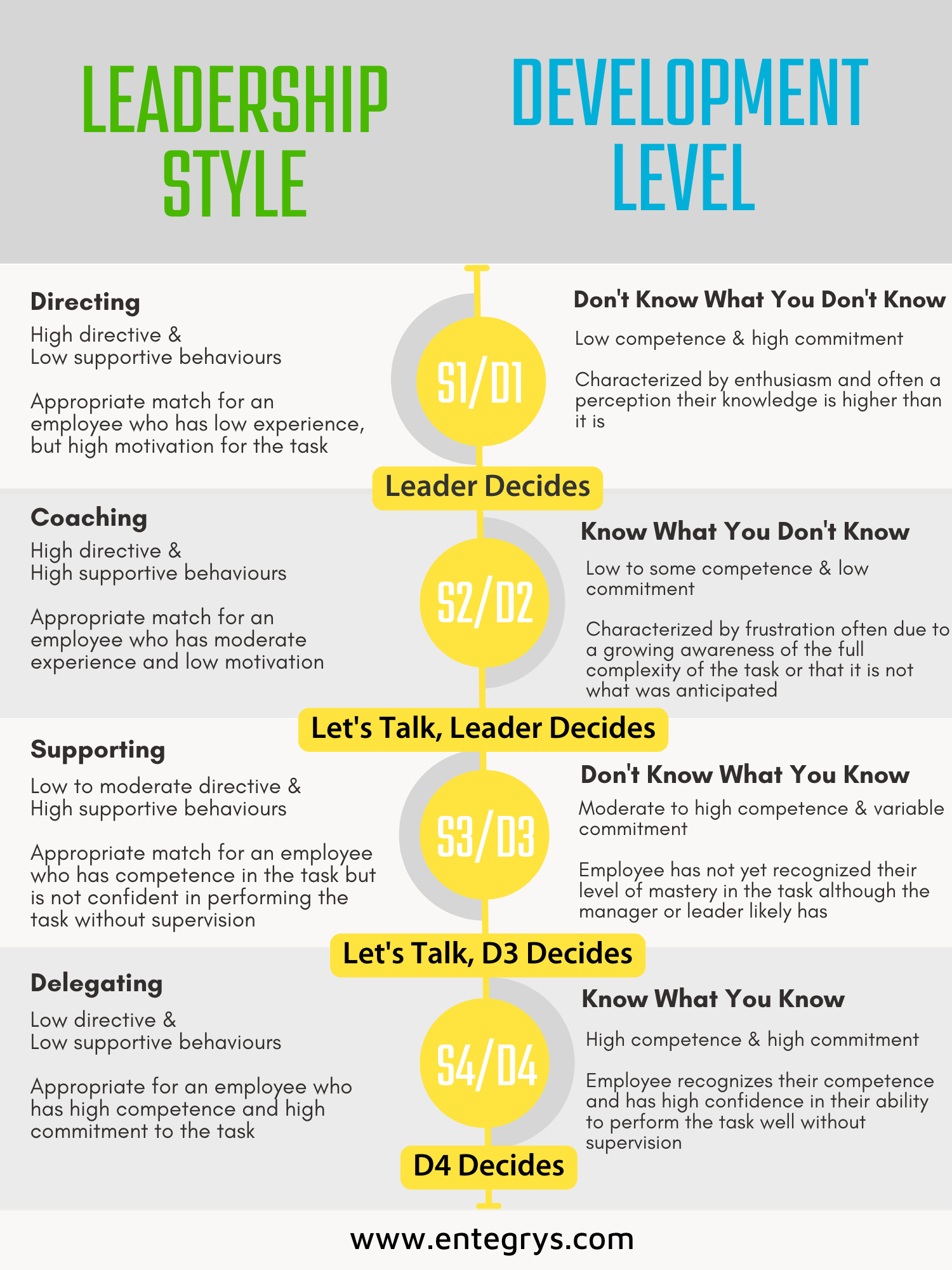 LEADERSHIP STYLE

DEVELOPMENT LEVEL

Directing

High directive & Low supportive behaviours

Appropriate match for an employee who has low experience, but high motivation for the task

S1/D1

Don't Know What You Don't Know

Low competence & high commitment

Characterized by enthusiasm and often a perception their knowledge is higher than it is

Leader Decides

Coaching

High directive & High supportive behaviours

Appropriate match for an employee who has moderate experience and low motivation

S2/D2

Know What You Don't Know

Low to some competence & low commitment

Characterized by frustration often due to a growing awareness of the full complexity of the task or that it is not what was anticipated

Let's Talk, Leader Decides

Supporting

Low to moderate directive & High supportive behaviours

Appropriate match for an employee who has competence in the task but is not confident in performing the task without supervision

S3/D3

Don't Know What You Know

Moderate to high competence & variable commitment

Employee has not yet recognized their level of mastery in the task although the manager or leader likely has

Let's Talk, D3 Decides

Delegating

Low directive & Low supportive behaviours

Appropriate for an employee who has high competence and high commitment to the task

S4/D4

Know What You Know

High competence & high commitment

Employee recognizes their competence and has high confidence in their ability to perform the task well without supervision

D4 Decides

www.entegrys.com